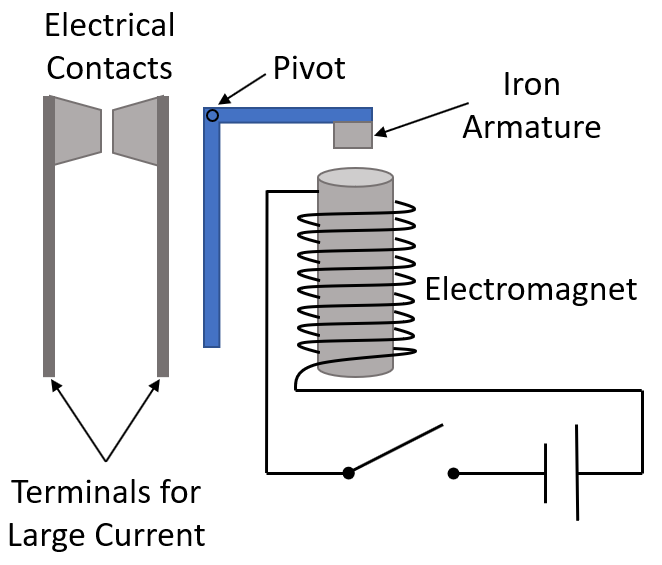 Electrical Contacts

Pivot

Iron Armature

Electromagnet

Terminals for Large Current